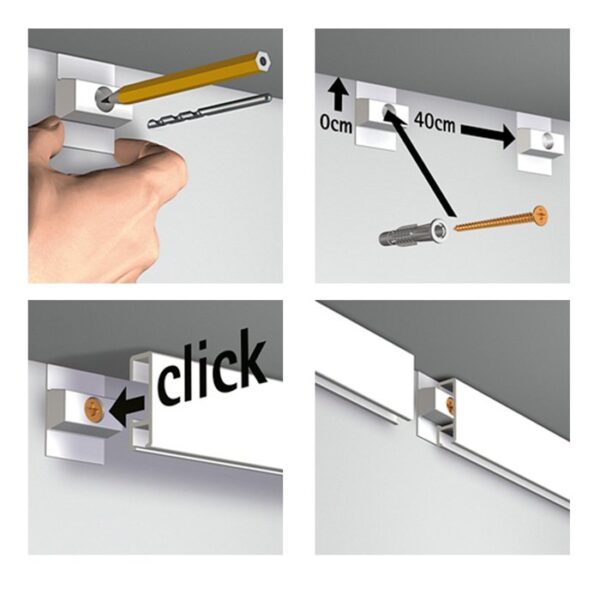 0cm
40cm
click